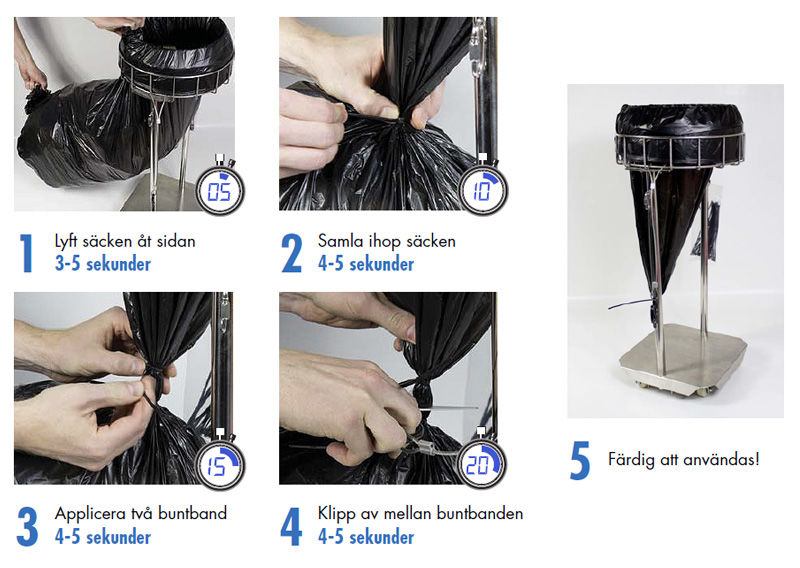 05

1 Lyft säcken åt sidan
3-5 sekunder

10

2 Samla ihop säcken
4-5 sekunder

15

3 Applicera två buntband
4-5 sekunder

20

4 Klipp av mellan buntbanden
4-5 sekunder

5 Färdig att användas!